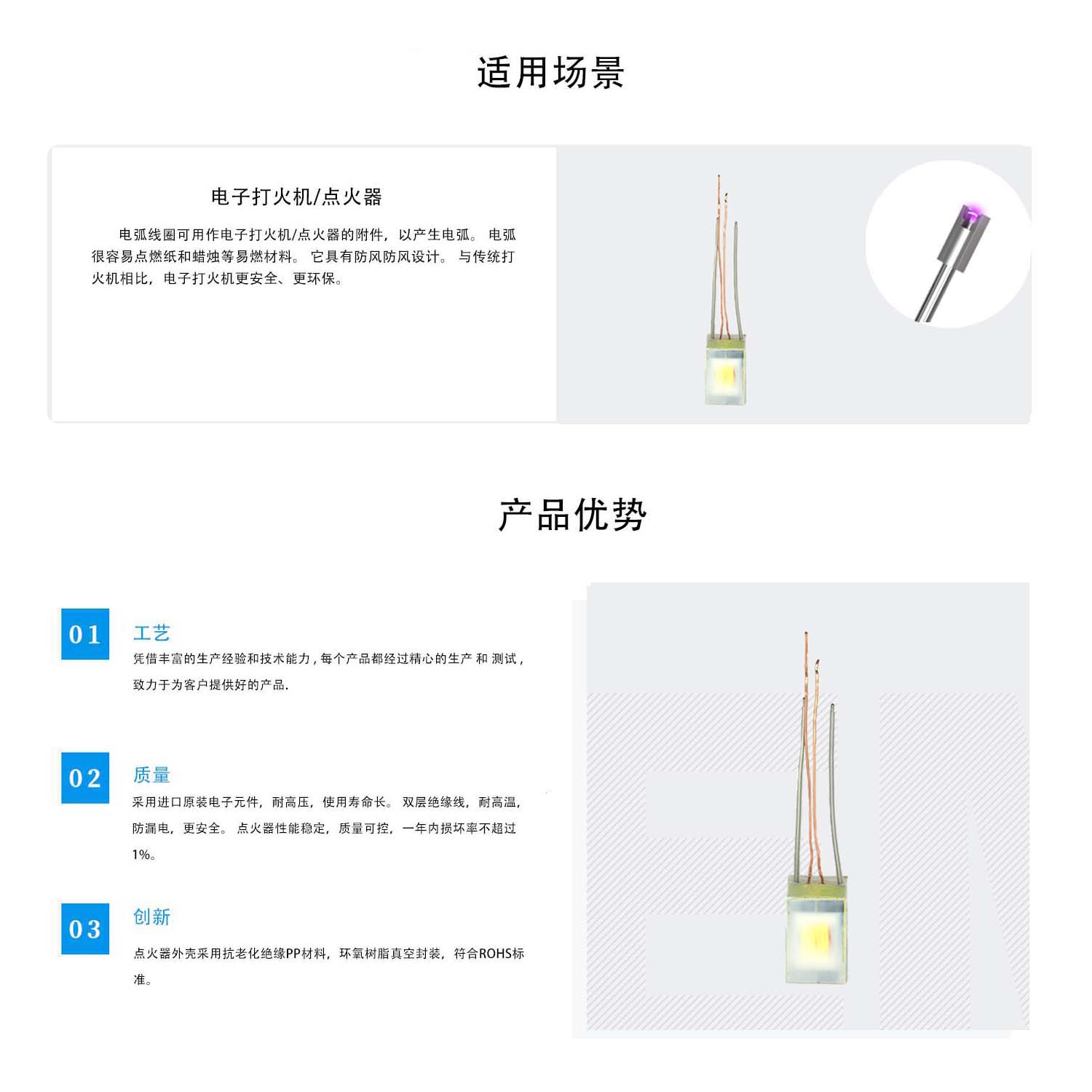 适用场景

电子打火机/点火器

电弧线圈可用作电子打火机/点火器的附件，以产生电弧。 电弧很容易点燃纸和蜡烛等易燃材料。 它具有防风防风设计。 与传统打火机相比，电子打火机更安全、更环保。

产品优势

01

工艺

凭借丰富的生产经验和技术能力，每个产品都经过精心的生产 和 测试，致力于为客户提供好的产品.

02

质量

采用进口原装电子元件，耐高压，使用寿命长。 双层绝缘线，耐高温，防漏电，更安全。 点火器性能稳定，质量可控，一年内损坏率不超过1%。

03

创新

点火器外壳采用抗老化绝缘PP材料，环氧树脂真空封装，符合ROHS标准。